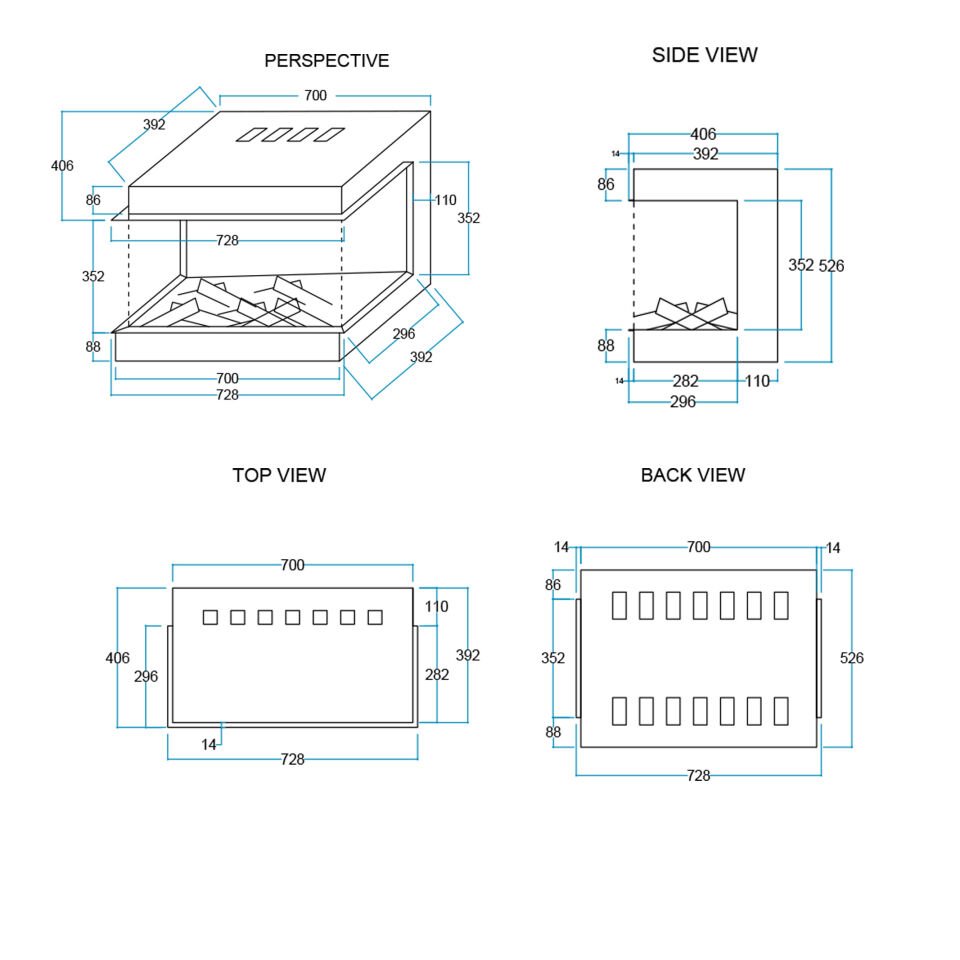 PERSPECTIVE

700
392
406
86
110
352
728
352
88
296
392
700
728

SIDE VIEW

406
14
392
86
352
526
88
14
282
110
296

TOP VIEW

700
110
406
296
282
392
14
728

BACK VIEW

14
700
14
86
352
526
88
728