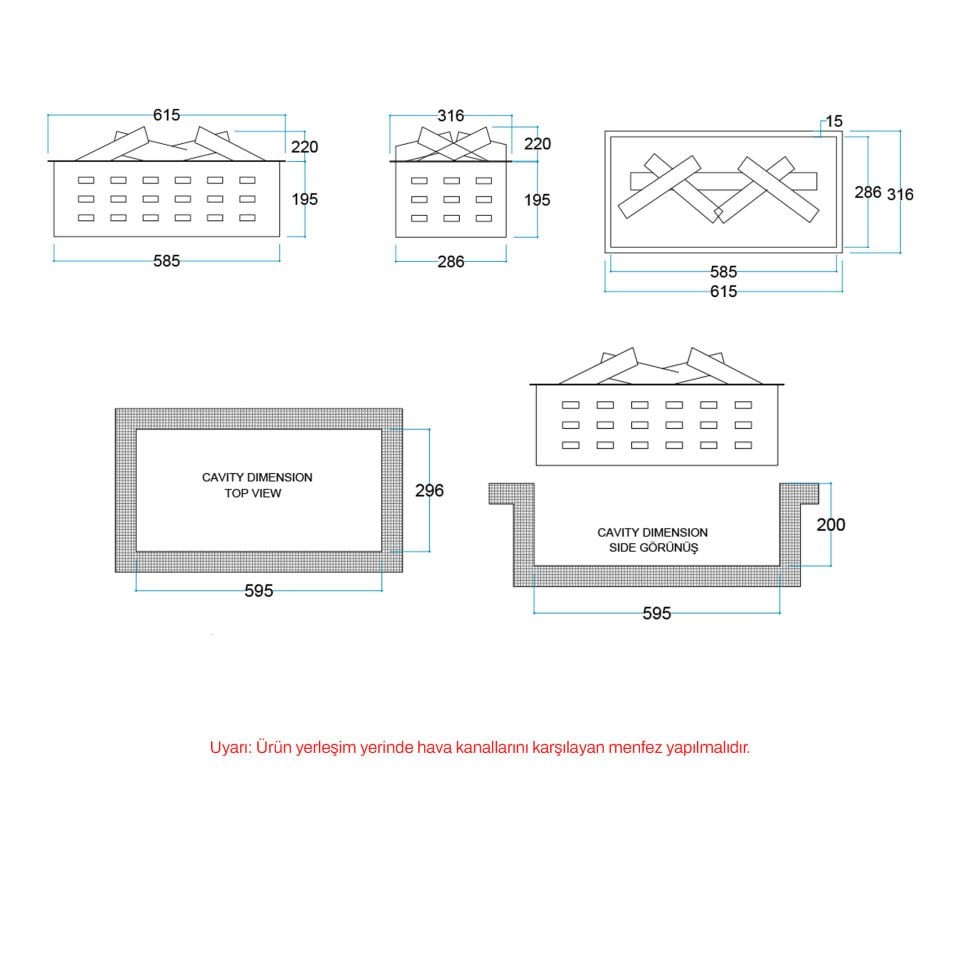 615
220
195
585

316
220
195
286

15
286
316
585
615

CAVITY DIMENSION
TOP VIEW
296
595

CAVITY DIMENSION
SIDE GÖRÜNÜŞ
200
595

Uyarı: Ürün yerleşim yerinde hava kanallarını karşılayan menfez yapılmalıdır.